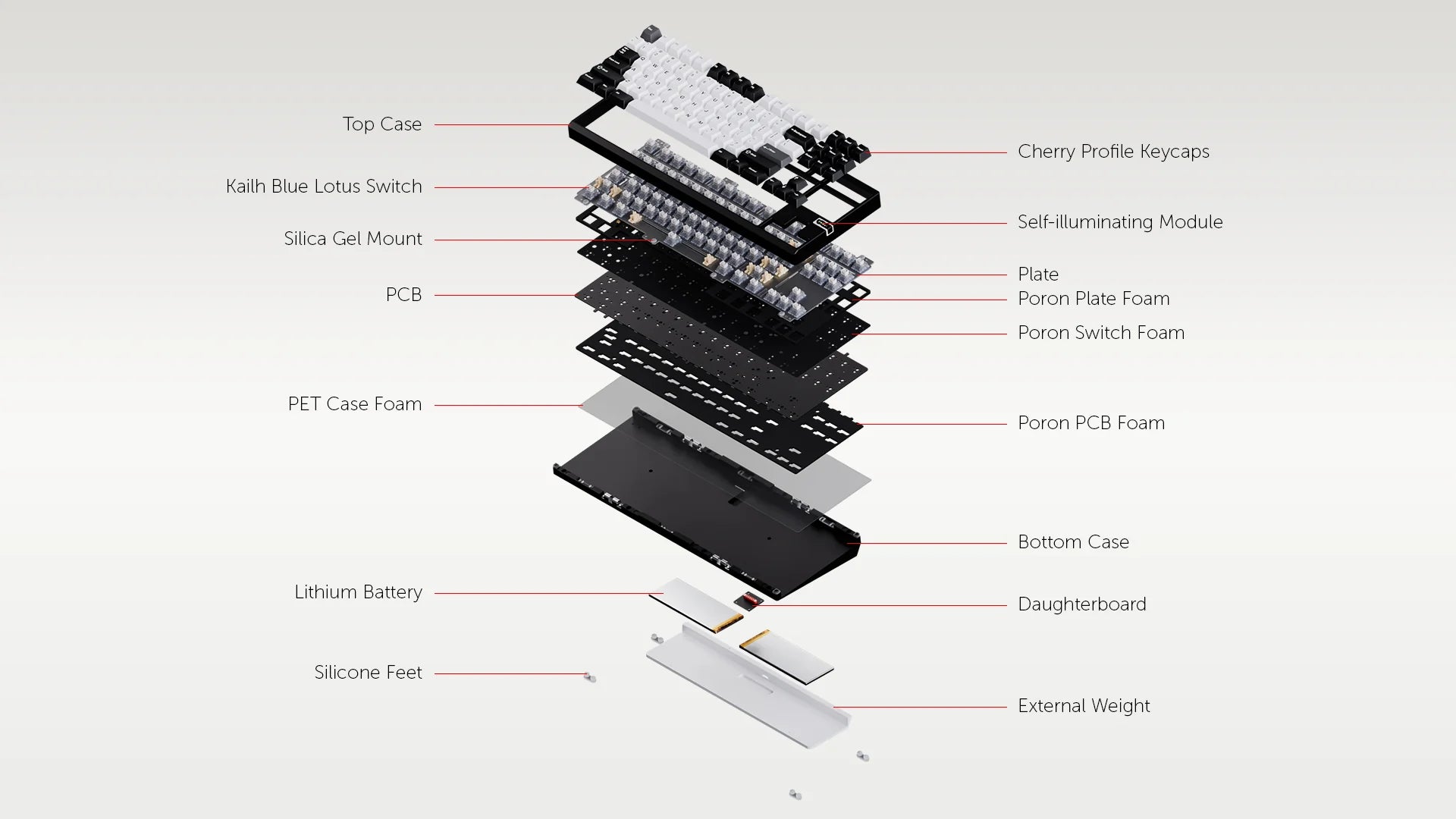 Top Case
Kailh Blue Lotus Switch
Silica Gel Mount
PCB
PET Case Foam
Lithium Battery
Silicone Feet

Cherry Profile Keycaps
Self-illuminating Module
Plate
Poron Plate Foam
Poron Switch Foam
Poron PCB Foam
Bottom Case
Daughterboard
External Weight