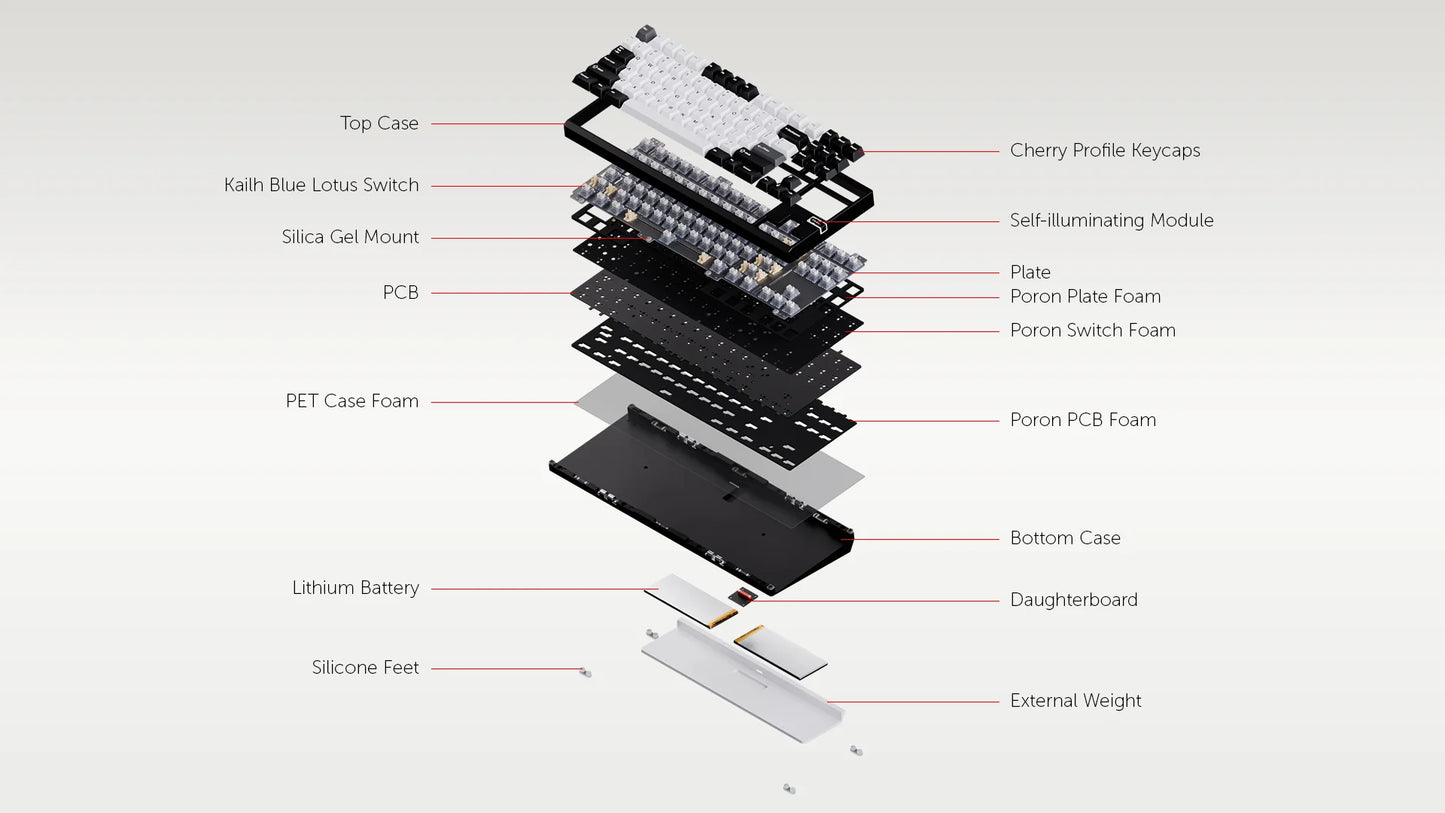 Top Case
Kailh Blue Lotus Switch
Silica Gel Mount
PCB
PET Case Foam
Lithium Battery
Silicone Feet

Cherry Profile Keycaps
Self-illuminating Module
Plate
Poron Plate Foam
Poron Switch Foam
Poron PCB Foam
Bottom Case
Daughterboard
External Weight